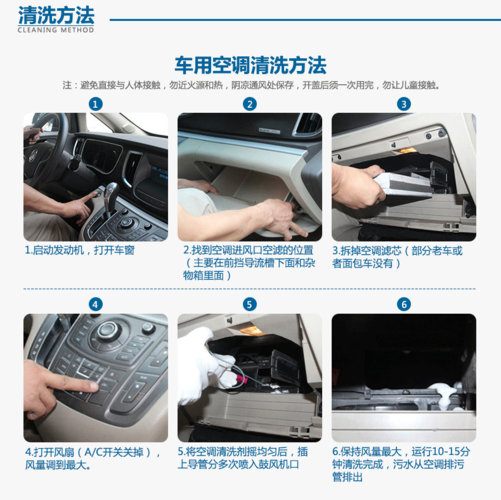 清洗方法
CLEANING METHOD

车用空调清洗方法

注：避免直接与人体接触，勿近火源和热，阴凉通风处保存，开盖后须一次用完，勿让儿童接触。

1

1.启动发动机，打开车窗

2

2.找到空调进风口空滤的位置（主要在前挡导流槽下面和杂物箱里面）

3

3.拆掉空调滤芯（部分老车或者面包车没有）

4

4.打开风扇（A/C开关关掉），风量调到最大。

5

5.将空调清洗剂摇均匀后，插上导管分多次喷入鼓风机口

6

6.保持风量最大，运行10-15分钟清洗完成，污水从空调排污管排出